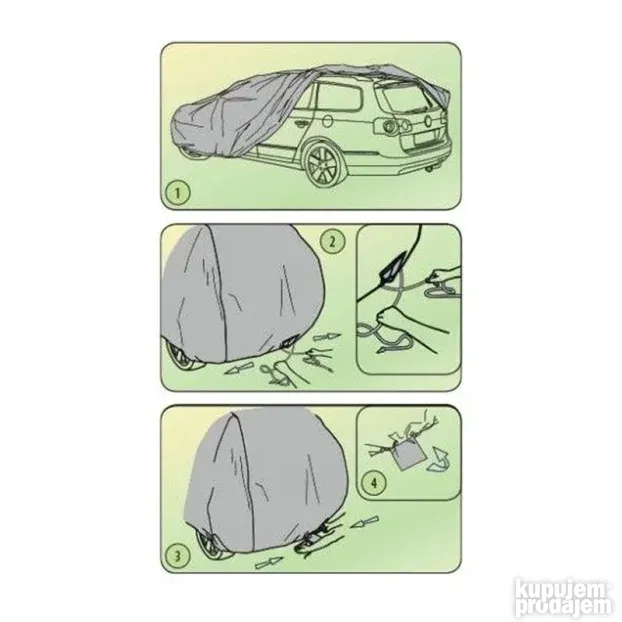 1

2

3

4

kupujem prodajem