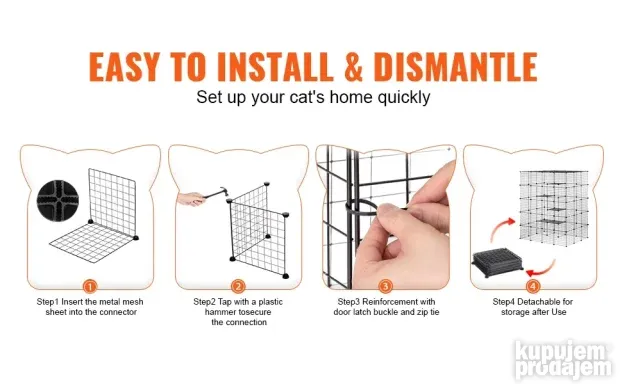 EASY TO INSTALL & DISMANTLE
Set up your cat's home quickly

1
Step1 Insert the metal mesh sheet into the connector

2
Step2 Tap with a plastic hammer tosecure the connection

3
Step3 Reinforcement with door latch buckle and zip tie

4
Step4 Detachable for storage after Use

kupujem prodajem