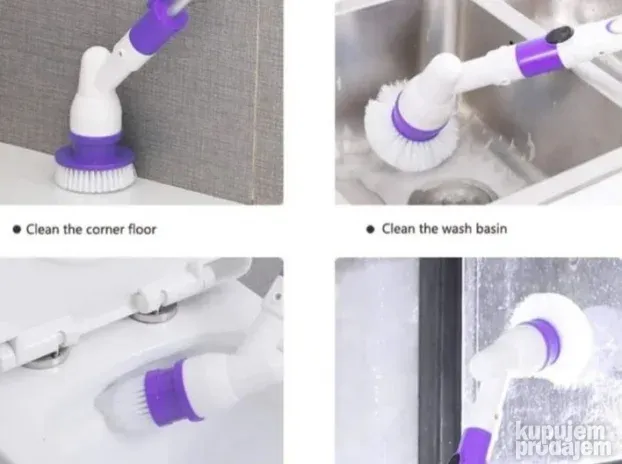 ● Clean the corner floor

● Clean the wash basin

kupujem prodajem