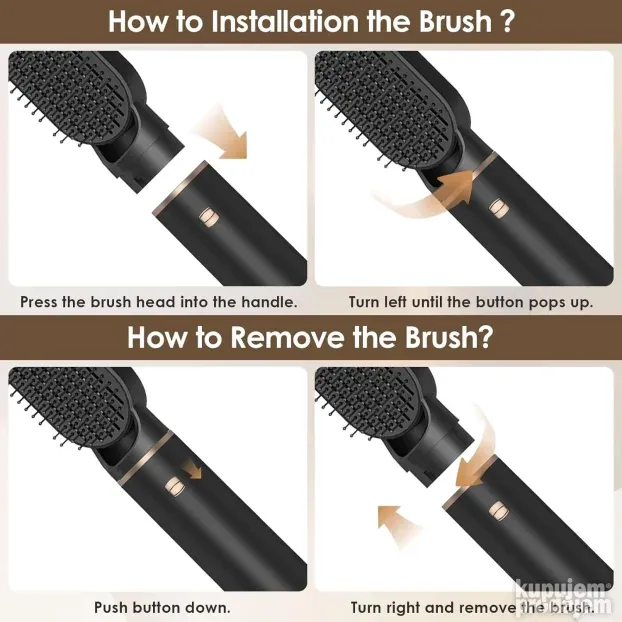 How to Installation the Brush ?

Press the brush head into the handle.

Turn left until the button pops up.

How to Remove the Brush?

Push button down.

Turn right and remove the brush.

kupujem prodajem