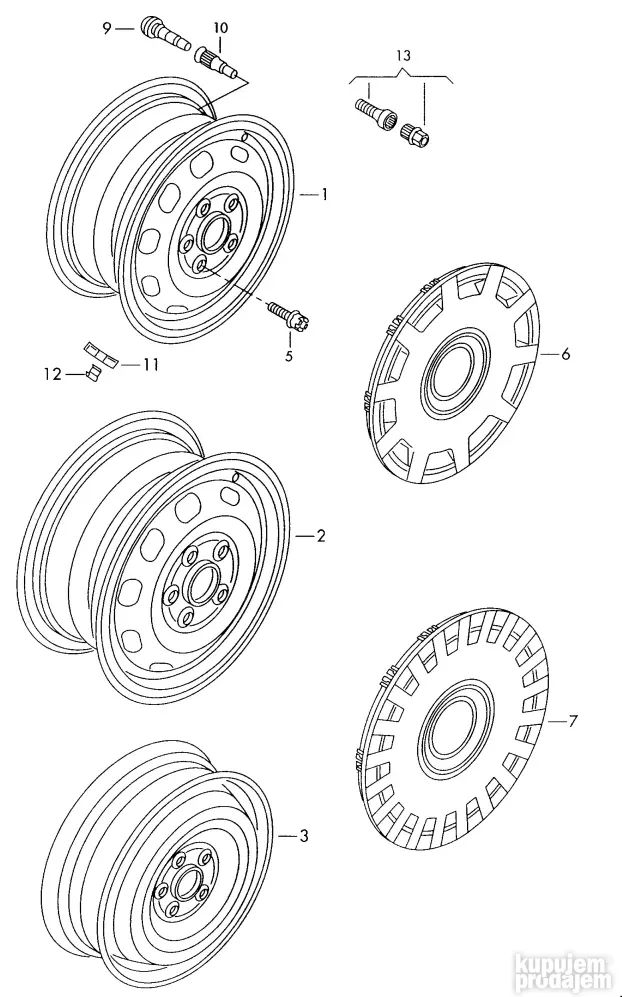 9
10
13
1
5
12
11
6
2
7
3
kupujem
prodajem