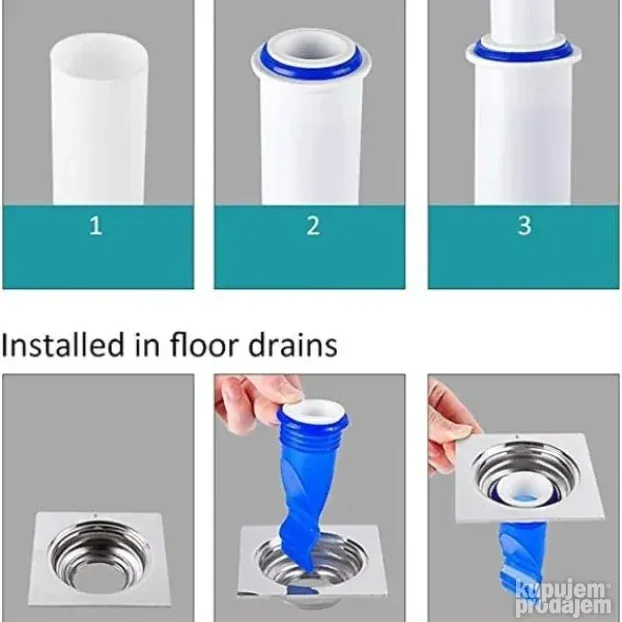 1

2

3

Installed in floor drains

kupujem prodajem