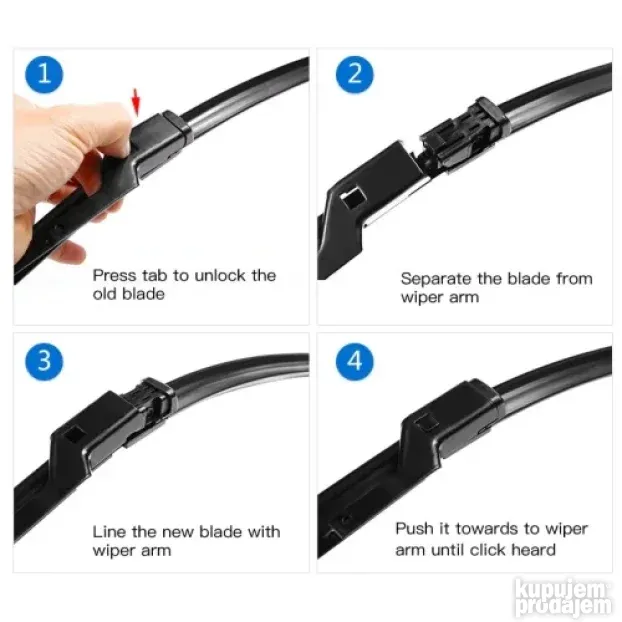 1

Press tab to unlock the old blade

2

Separate the blade from wiper arm

3

Line the new blade with wiper arm

4

Push it towards to wiper arm until click heard

kupujem prodajem