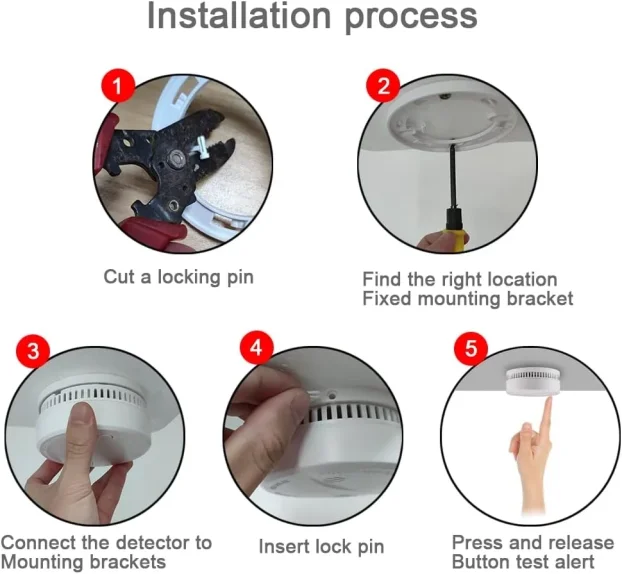 Installation process

1

Cut a locking pin

2

Find the right location
Fixed mounting bracket

3

Connect the detector to
Mounting brackets

4

Insert lock pin

5

Press and release
Button test alert