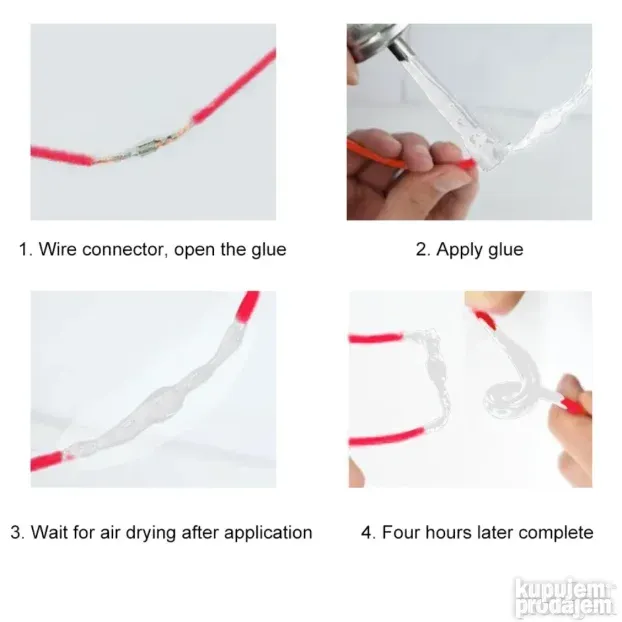 1. Wire connector, open the glue

2. Apply glue

3. Wait for air drying after application

4. Four hours later complete

kupujem prodajem