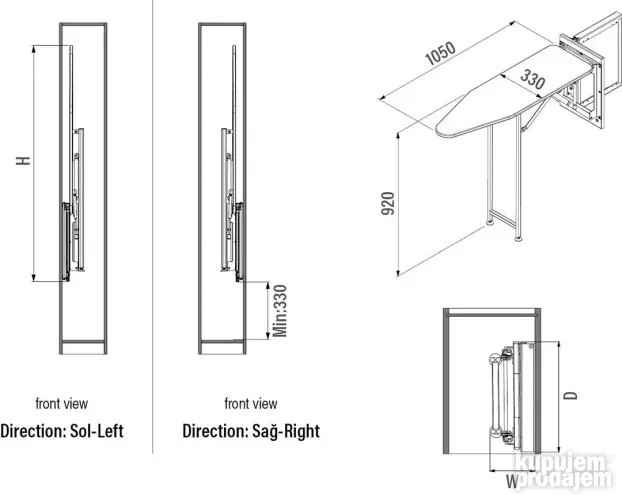 H

front view

Direction: Sol-Left

Min:330

front view

Direction: Sağ-Right

1050

330

920

D

W

kupujem prodajem