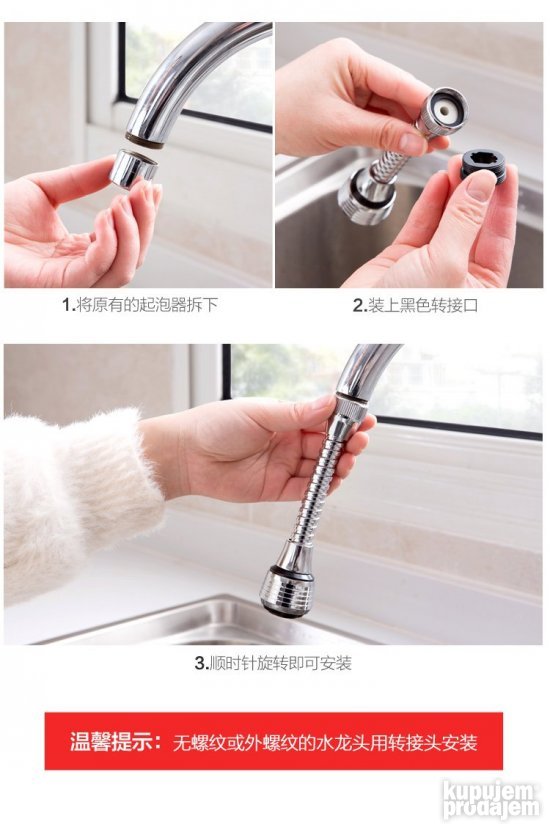 1.将原有的起泡器拆下

2.装上黑色转接口

3.顺时针旋转即可安装

温馨提示：无螺纹或外螺纹的水龙头用转接头安装

kupujem prodajem