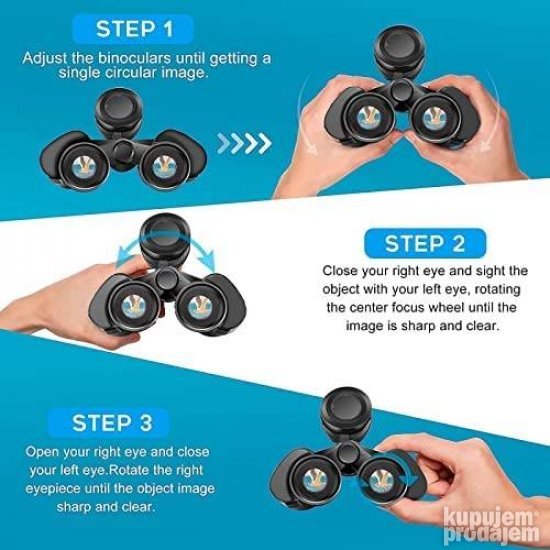 STEP 1

Adjust the binoculars until getting a single circular image.

STEP 2

Close your right eye and sight the object with your left eye, rotating the center focus wheel until the image is sharp and clear.

STEP 3

Open your right eye and close your left eye.Rotate the right eyepiece until the object image sharp and clear.

kupujem prodajem