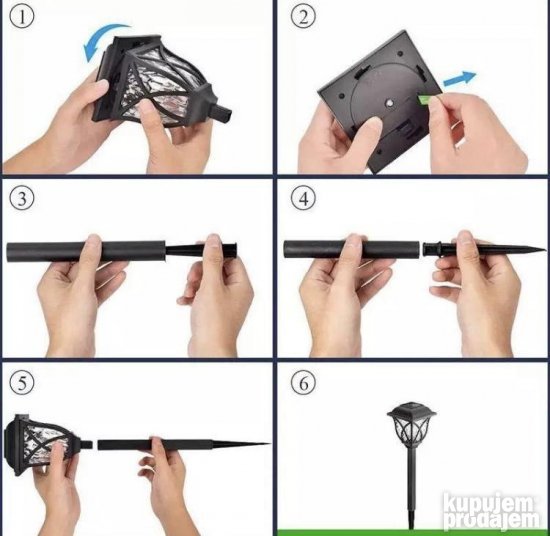 ①
②
③
④
⑤
⑥
kupujem prodajem