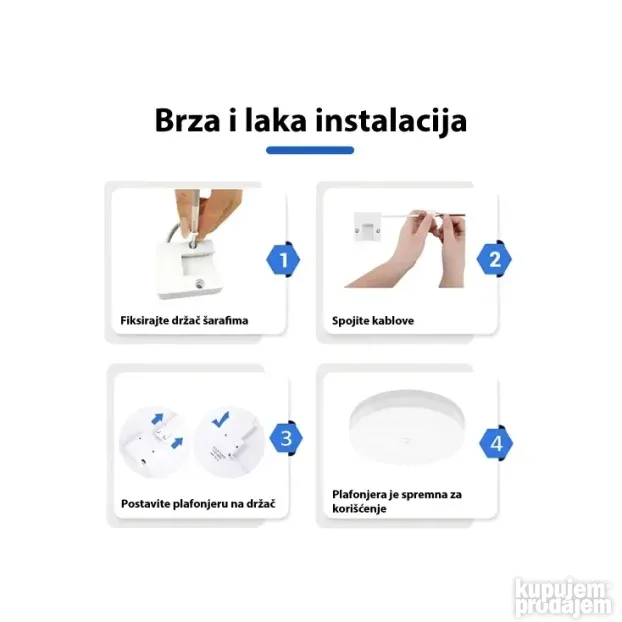 Brza i laka instalacija

1

Fiksirajte držač šarafima

2

Spojite kablove

3

Postavite plafonjeru na držač

4

Plafonjera je spremna za korišćenje

kupujem prodajem