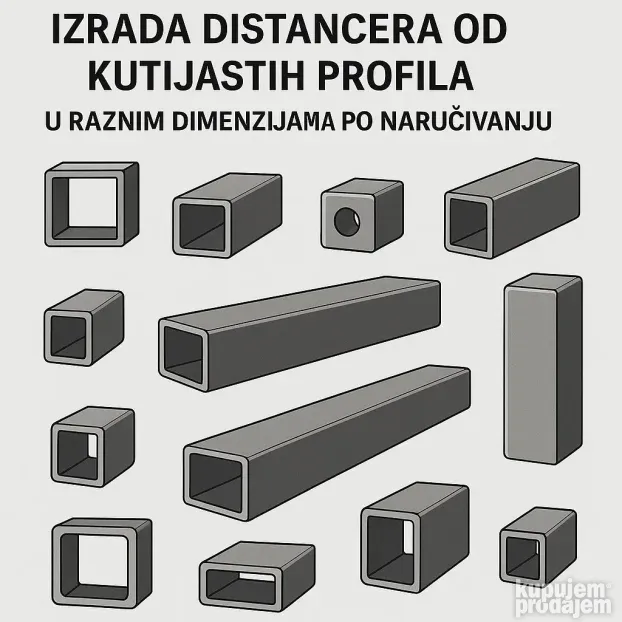 IZRADA DISTANCERA OD KUTIJASTIH PROFILA

U RAZNIM DIMENZIJAMA PO NARUČIVANJU

kupujem prodajem