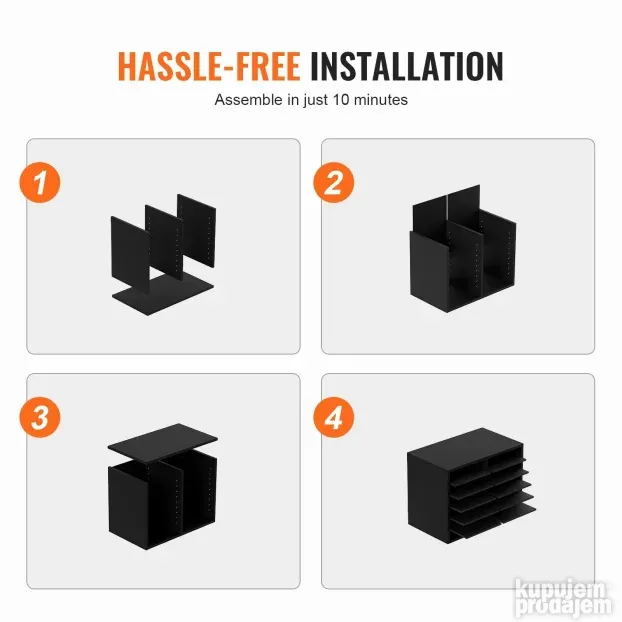 HASSLE-FREE INSTALLATION

Assemble in just 10 minutes

1

2

3

4

kupujem prodajem