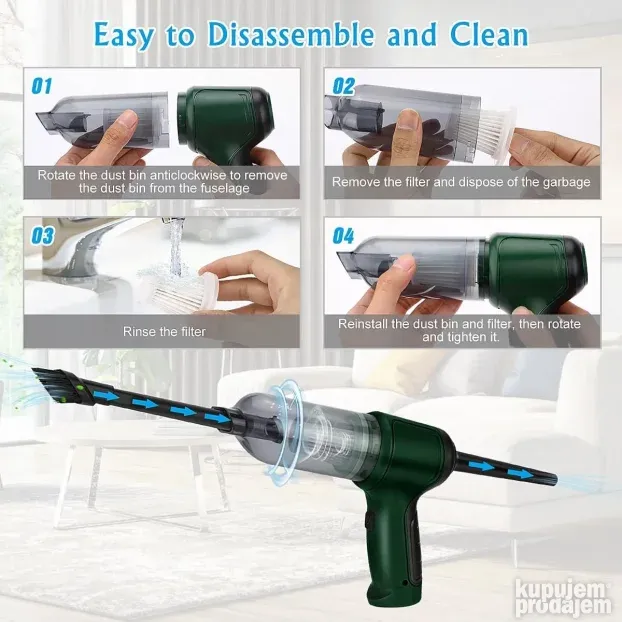 Easy to Disassemble and Clean

01

Rotate the dust bin anticlockwise to remove the dust bin from the fuselage

02

Remove the filter and dispose of the garbage

03

Rinse the filter

04

Reinstall the dust bin and filter, then rotate and tighten it.

kupujem prodajem