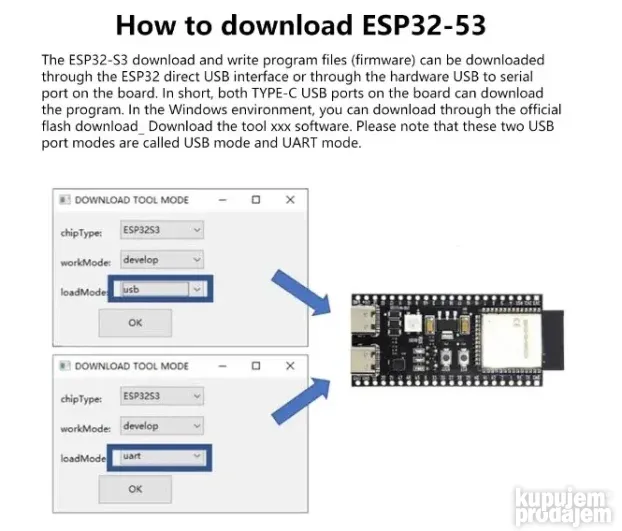 How to download ESP32-53

The ESP32-S3 download and write program files (firmware) can be downloaded through the ESP32 direct USB interface or through the hardware USB to serial port on the board. In short, both TYPE-C USB ports on the board can download the program. In the Windows environment, you can download through the official flash download_ Download the tool xxx software. Please note that these two USB port modes are called USB mode and UART mode.

DOWNLOAD TOOL MODE

chipType: ESP32S3

workMode: develop

loadMode: usb

OK

DOWNLOAD TOOL MODE

chipType: ESP32S3

workMode: develop

loadMode: uart

OK

kupujem prodajem