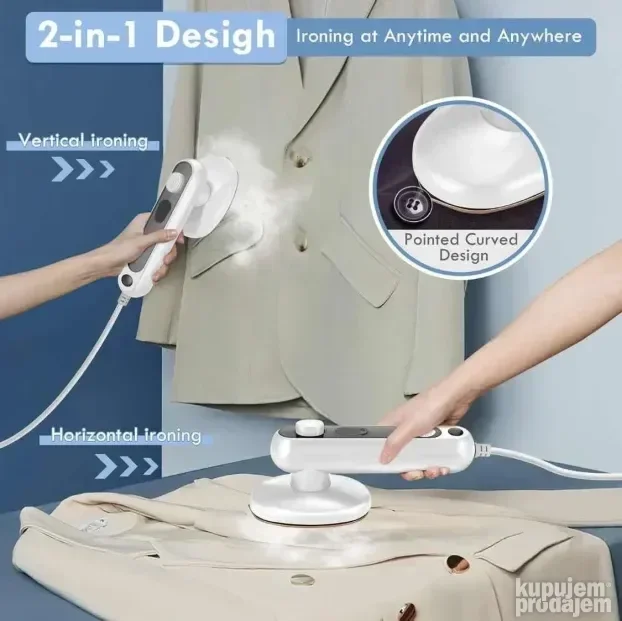 2-in-1 Desigh

Ironing at Anytime and Anywhere

Vertical ironing

Pointed Curved Design

Horizontal ironing

kupujem prodajem