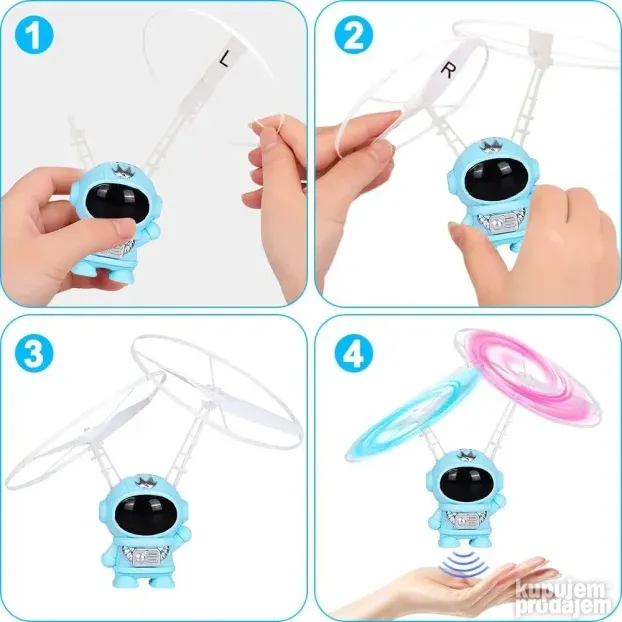 1
L
2
R
3
4
kupujem prodajem