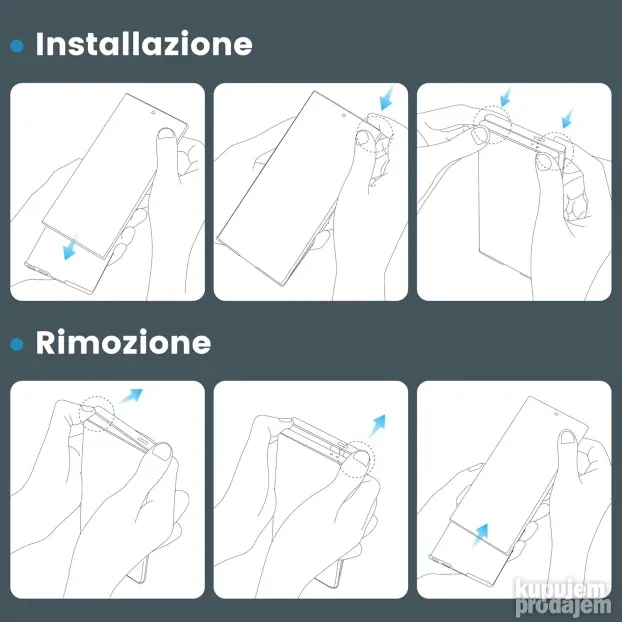 Installazione

Rimozione

kupujem prodajem