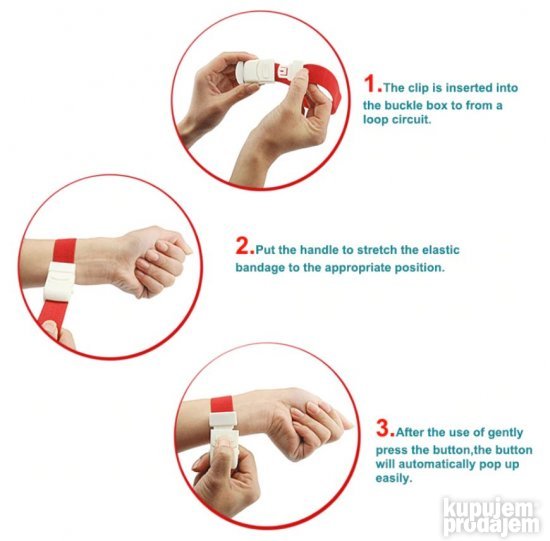 1.The clip is inserted into the buckle box to from a loop circuit.

2.Put the handle to stretch the elastic bandage to the appropriate position.

3.After the use of gently press the button,the button will automatically pop up easily.

kupujem prodajem