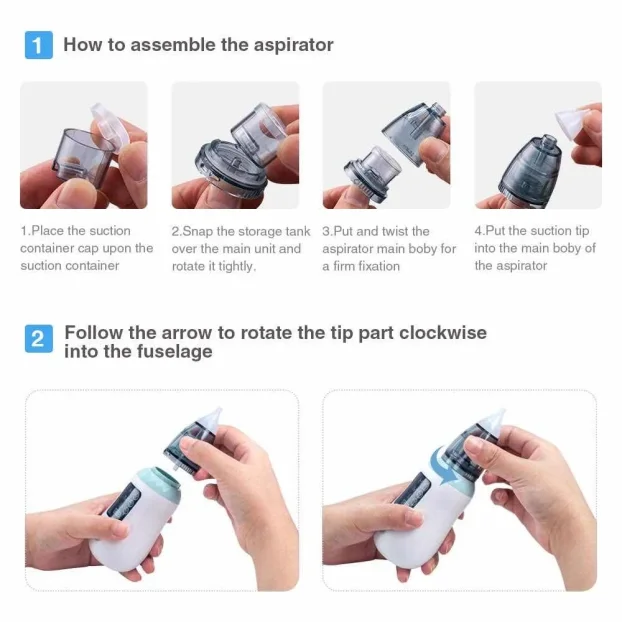 1 How to assemble the aspirator

1.Place the suction container cap upon the suction container

2.Snap the storage tank over the main unit and rotate it tightly.

3.Put and twist the aspirator main boby for a firm fixation

4.Put the suction tip into the main boby of the aspirator

2 Follow the arrow to rotate the tip part clockwise into the fuselage