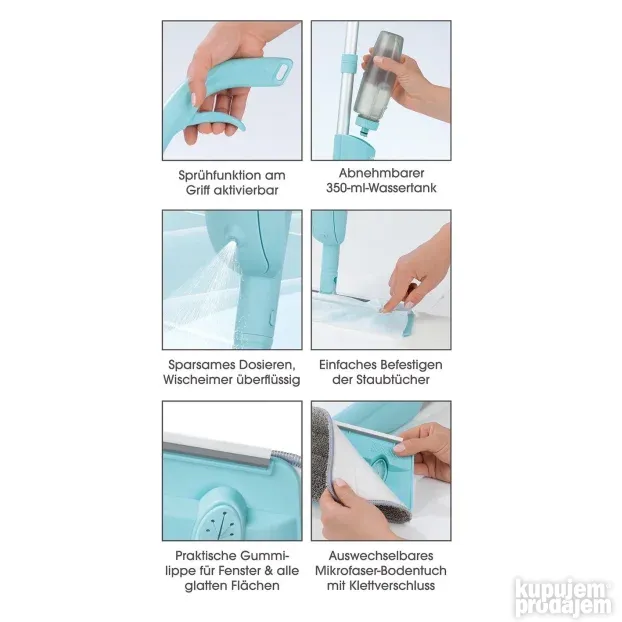 Sprühfunktion am Griff aktivierbar

Abnehmbarer 350-ml-Wassertank

Sparsames Dosieren, Wischeimer überflüssig

Einfaches Befestigen der Staubtücher

Praktische Gummilippe für Fenster & alle glatten Flächen

Auswechselbares Mikrofaser-Bodentuch mit Klettverschluss

kupujem prodajem