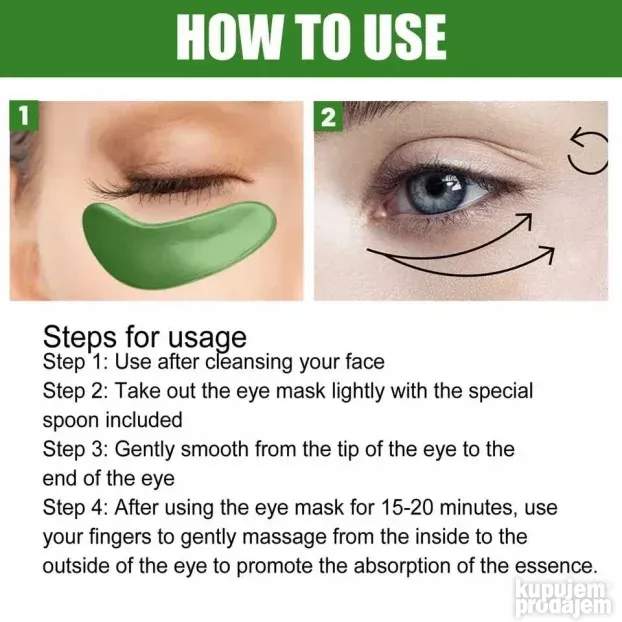 HOW TO USE

1

2

Steps for usage
Step 1: Use after cleansing your face
Step 2: Take out the eye mask lightly with the special spoon included
Step 3: Gently smooth from the tip of the eye to the end of the eye
Step 4: After using the eye mask for 15-20 minutes, use your fingers to gently massage from the inside to the outside of the eye to promote the absorption of the essence.

kupujem prodajem