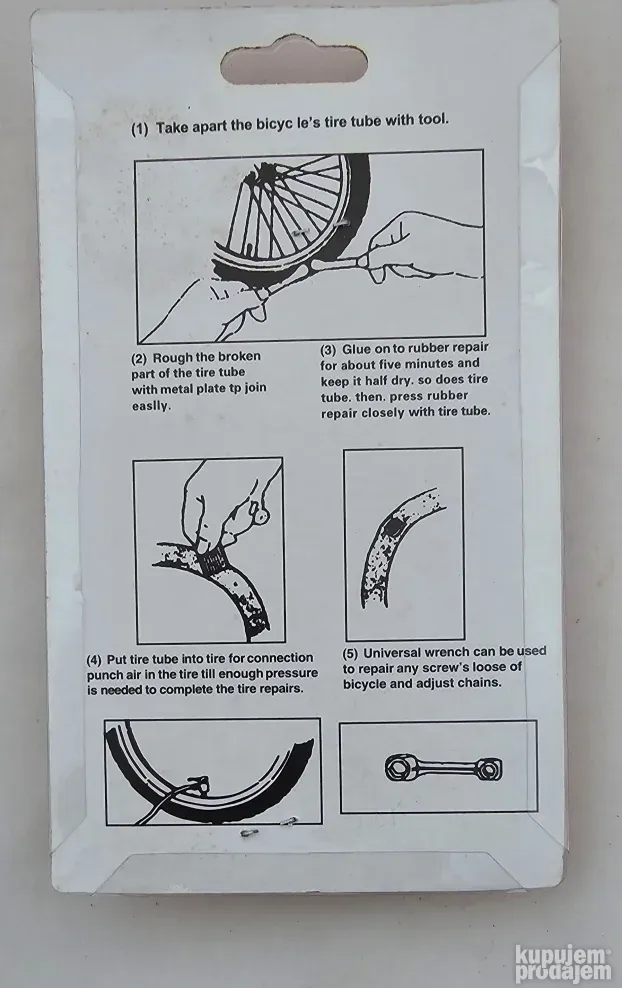 (1) Take apart the bicyc le's tire tube with tool.

(2) Rough the broken part of the tire tube with metal plate tp join easlly.

(3) Glue on to rubber repair for about five minutes and keep it half dry. so does tire tube. then. press rubber repair closely with tire tube.

(4) Put tire tube into tire for connection punch air in the tire till enough pressure is needed to complete the tire repairs.

(5) Universal wrench can be used to repair any screw's loose of bicycle and adjust chains.

kupujem prodajem