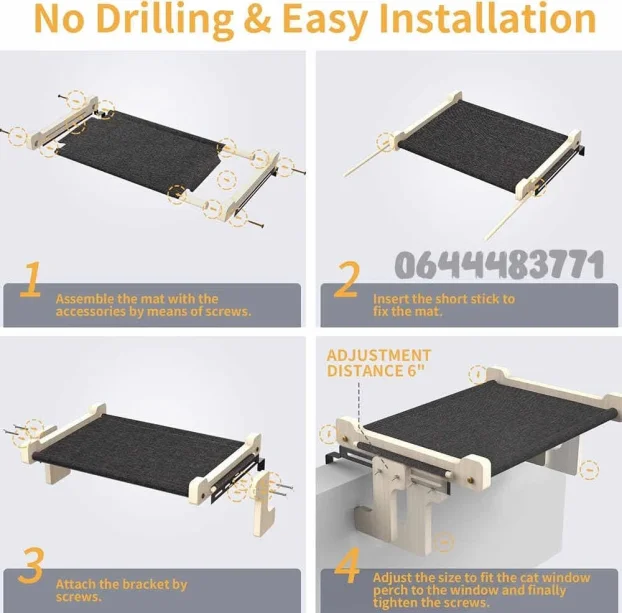 No Drilling & Easy Installation

1
Assemble the mat with the accessories by means of screws.

0644483771

2
Insert the short stick to fix the mat.

3
Attach the bracket by screws.

ADJUSTMENT DISTANCE 6"

4
Adjust the size to fit the cat window perch to the window and finally tighten the screws.