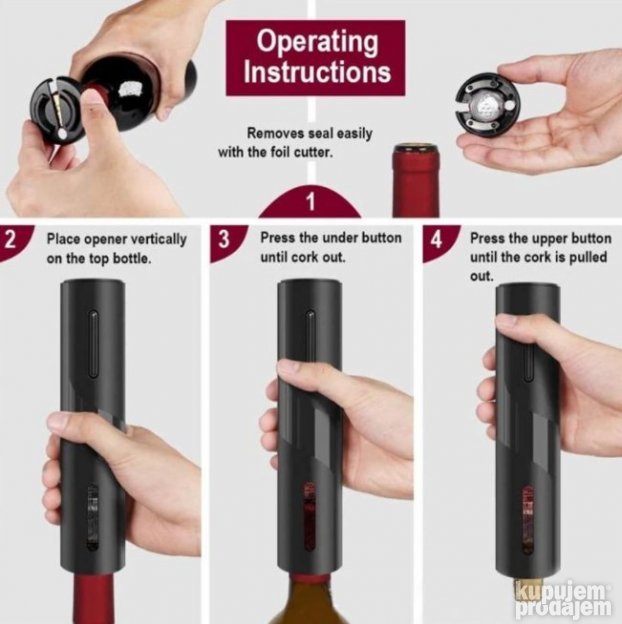 Operating Instructions

Removes seal easily with the foil cutter.

1

2 Place opener vertically on the top bottle.

3 Press the under button until cork out.

4 Press the upper button until the cork is pulled out.

kupujem prodajem