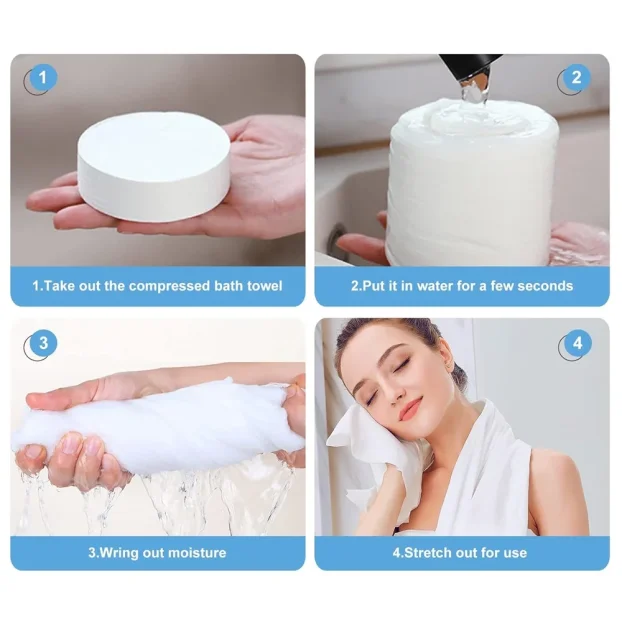 1

1.Take out the compressed bath towel

2

2.Put it in water for a few seconds

3

3.Wring out moisture

4

4.Stretch out for use