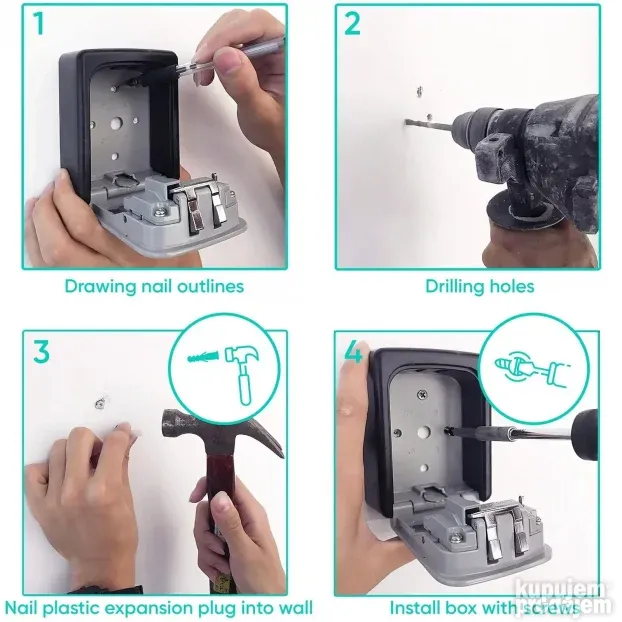 1

Drawing nail outlines

2

Drilling holes

3

Nail plastic expansion plug into wall

4

Install box with screws

kupujem prodajem