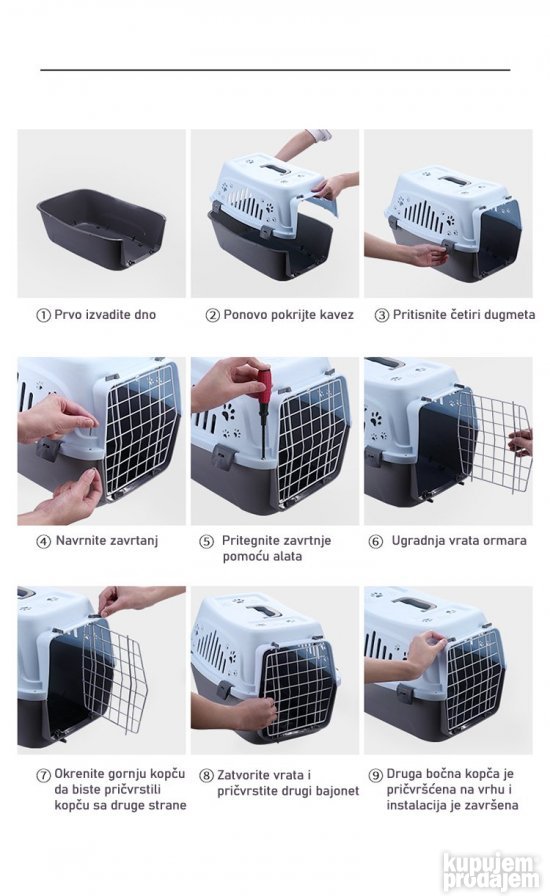 ① Prvo izvadite dno

② Ponovo pokrijte kavez

③ Pritisnite četiri dugmeta

④ Navrnite zavrtanj

⑤ Pritegnite zavrtnje pomoću alata

⑥ Ugradnja vrata ormara

⑦ Okrenite gornju kopču da biste pričvrstili kopču sa druge strane

⑧ Zatvorite vrata i pričvrstite drugi bajonet

⑨ Druga bočna kopča je pričvršćena na vrhu i instalacija je završena

kupujem prodajem