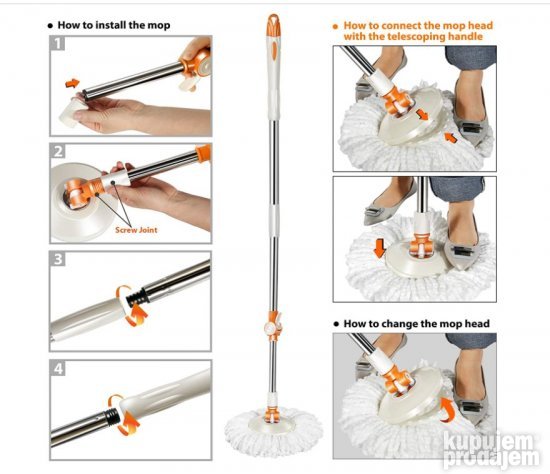 • How to install the mop

1

2

Screw Joint

3

4

• How to connect the mop head with the telescoping handle

• How to change the mop head

kupujem prodajem