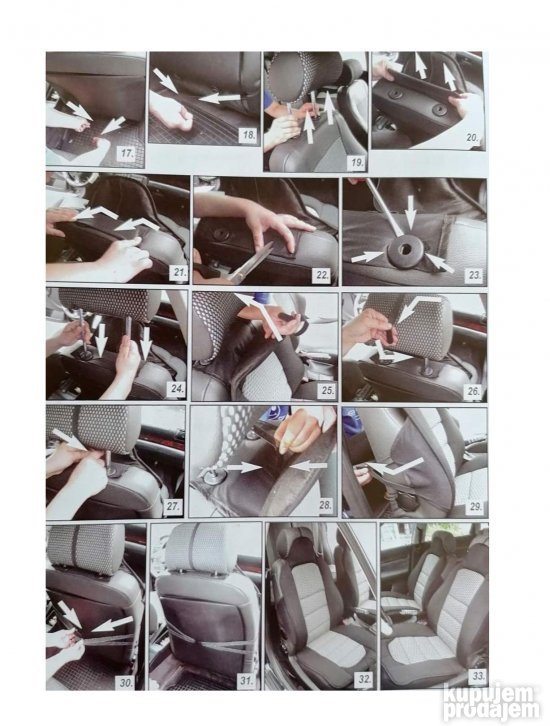 17.
18.
19.
20.
21.
22.
23.
24.
25.
26.
27.
28.
29.
30.
31.
32.
33.
kupujem prodajem