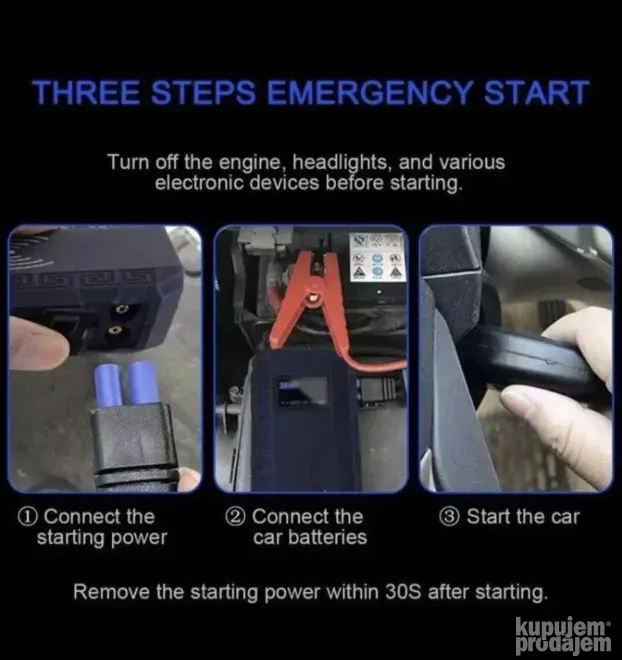 THREE STEPS EMERGENCY START

Turn off the engine, headlights, and various electronic devices before starting.

① Connect the starting power

② Connect the car batteries

③ Start the car

Remove the starting power within 30S after starting.

kupujem prodajem