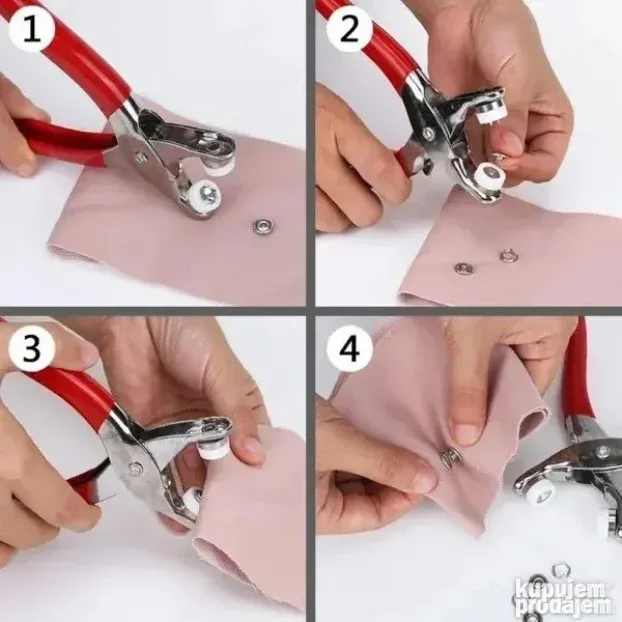 1
2
3
4
kupujem prodajem