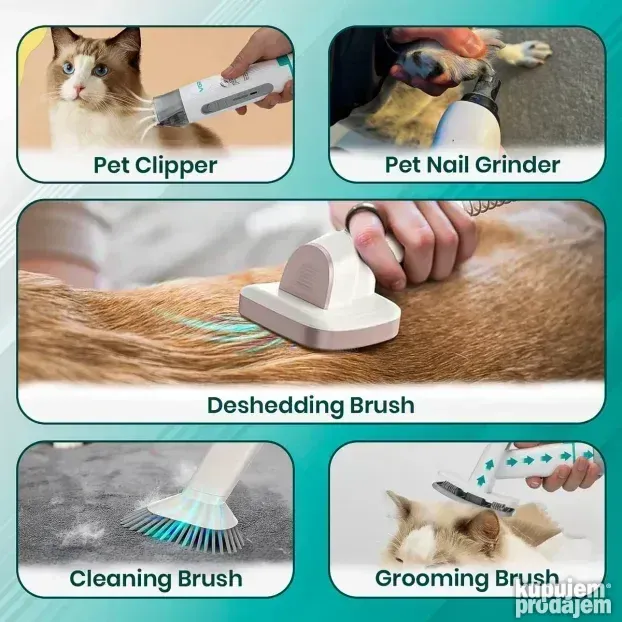 Pet Clipper

Pet Nail Grinder

Deshedding Brush

Cleaning Brush

Grooming Brush

kupujem prodajem