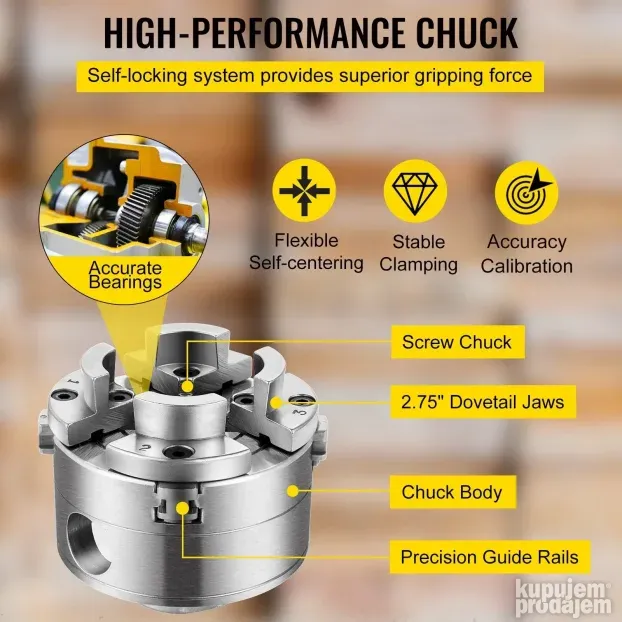 HIGH-PERFORMANCE CHUCK

Self-locking system provides superior gripping force

Accurate Bearings

Flexible Self-centering

Stable Clamping

Accuracy Calibration

Screw Chuck

2.75" Dovetail Jaws

Chuck Body

Precision Guide Rails

1

2

2

kupujem prodajem