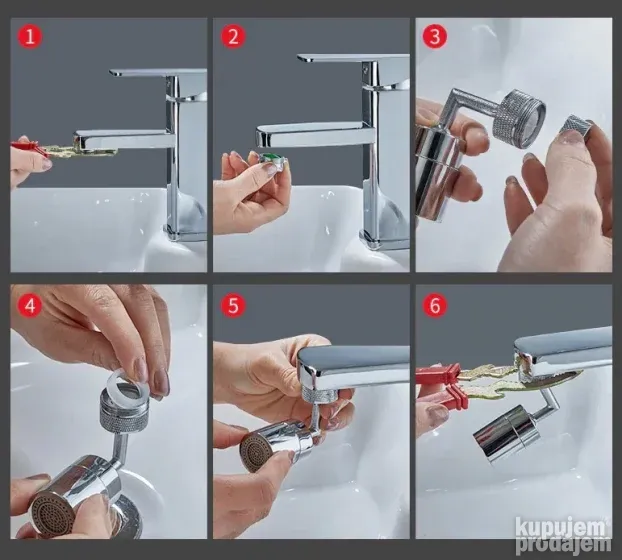 1
2
3
4
5
6
kupujem prodajem