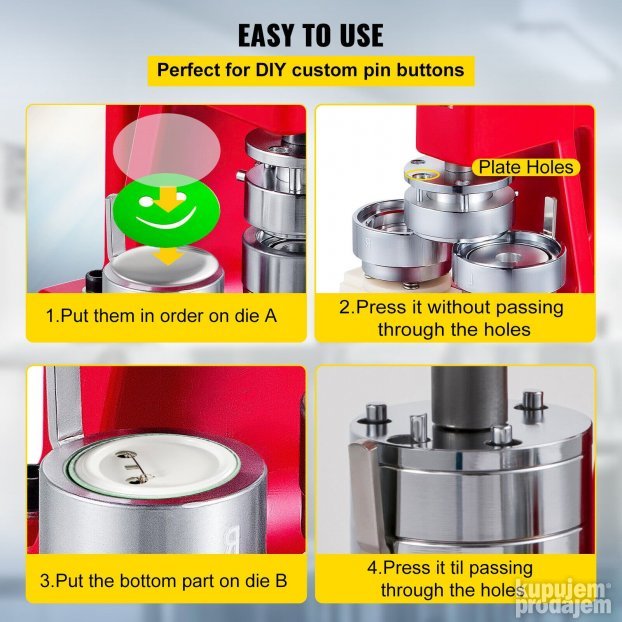 EASY TO USE

Perfect for DIY custom pin buttons

Plate Holes

1.Put them in order on die A

2.Press it without passing through the holes

3.Put the bottom part on die B

4.Press it til passing through the holes

kupujem prodajem