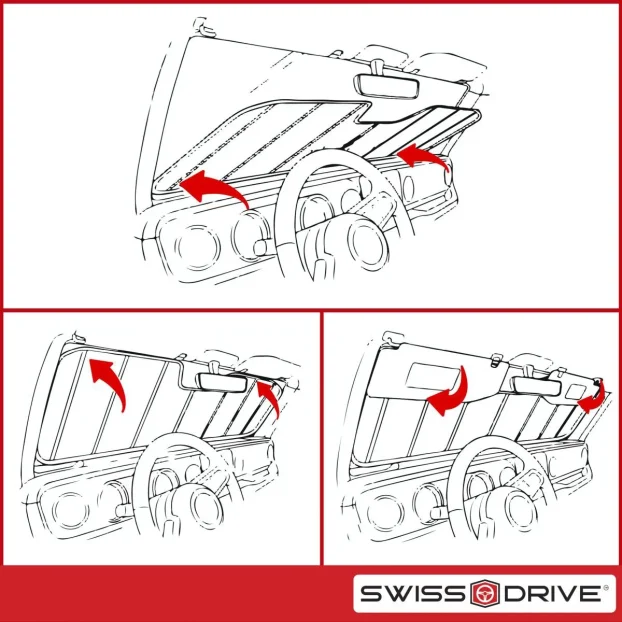 SWISS DRIVE®