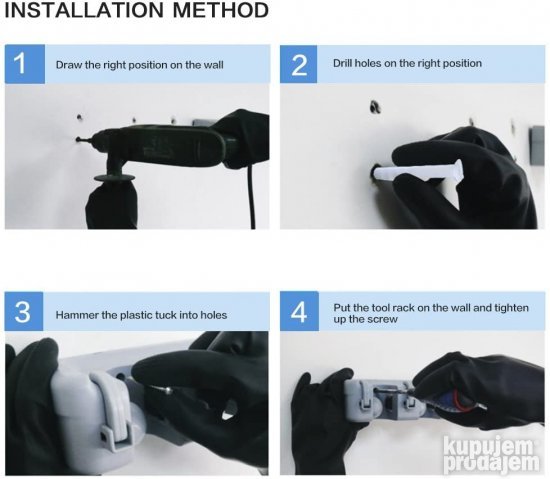 INSTALLATION METHOD

1 Draw the right position on the wall

2 Drill holes on the right position

3 Hammer the plastic tuck into holes

4 Put the tool rack on the wall and tighten up the screw

kupujem prodajem