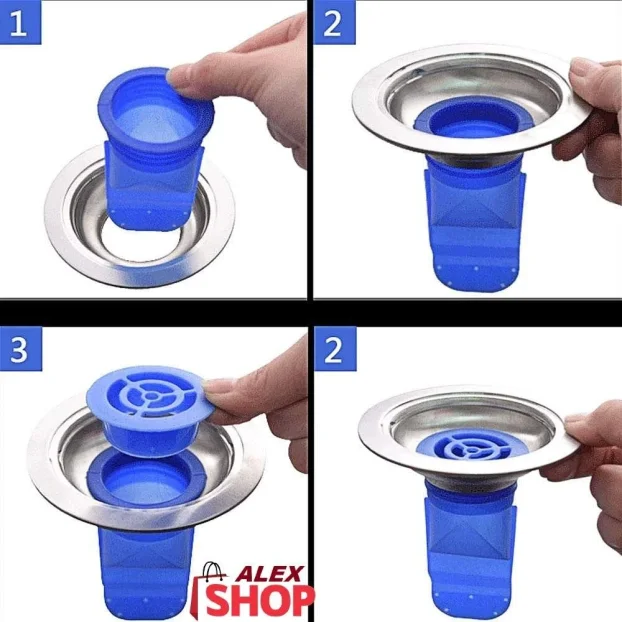 1

2

3

2

ALEX
SHOP