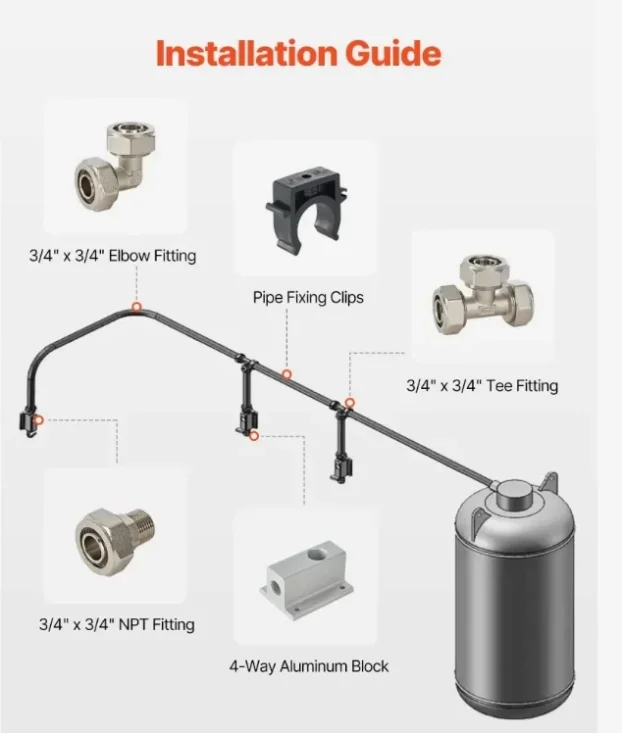 Installation Guide

3/4" x 3/4" Elbow Fitting

Pipe Fixing Clips

3/4" x 3/4" Tee Fitting

3/4" x 3/4" NPT Fitting

4-Way Aluminum Block